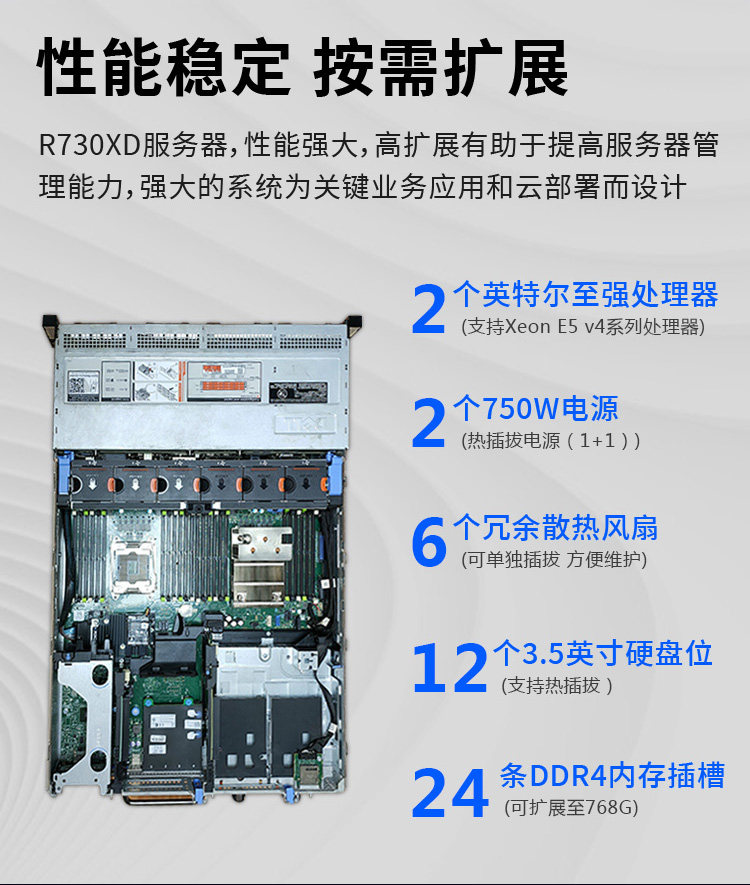 性能稳定 按需扩展

R730XD服务器，性能强大，高扩展有助于提高服务器管理能力，强大的系统为关键业务应用和云部署而设计

2个英特尔至强处理器
(支持Xeon E5 v4系列处理器)

2个750W电源
(热插拔电源（1+1）)

6个冗余散热风扇
(可单独插拔 方便维护)

12个3.5英寸硬盘位
(支持热插拔）

24条DDR4内存插槽
(可扩展至768G)